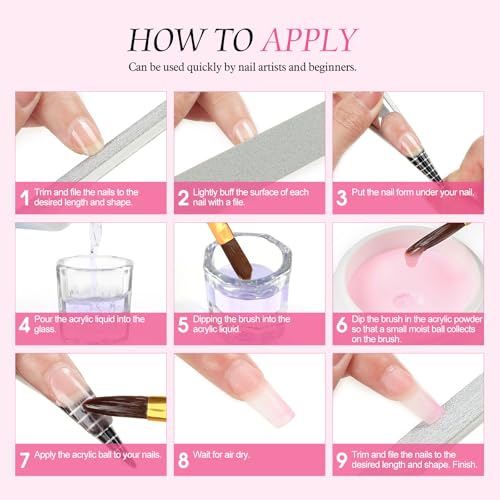 HOW TO APPLY

Can be used quickly by nail artists and beginners.

1 Trim and file the nails to the desired length and shape.

2 Lightly buff the surface of each nail with a file.

3 Put the nail form under your nail.

4 Pour the acrylic liquid into the glass.

5 Dipping the brush into the acrylic liquid.

6 Dip the brush in the acrylic powder so that a small moist ball collects on the brush.

7 Apply the acrylic ball to your nails.

8 Wait for air dry.

9 Trim and file the nails to the desired length and shape. Finish.