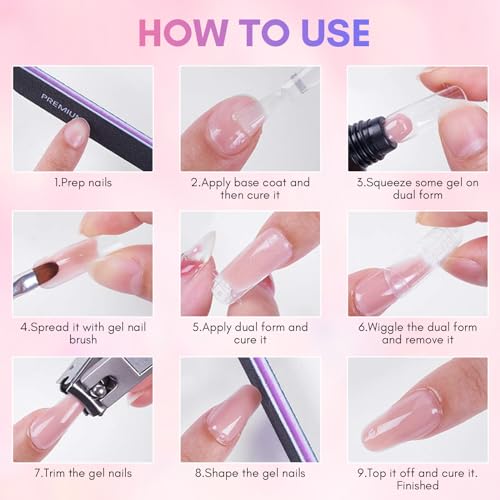 HOW TO USE

PREMIUM

1.Prep nails

2.Apply base coat and then cure it

3.Squeeze some gel on dual form

4.Spread it with gel nail brush

5.Apply dual form and cure it

6.Wiggle the dual form and remove it

7.Trim the gel nails

8.Shape the gel nails

9.Top it off and cure it. Finished