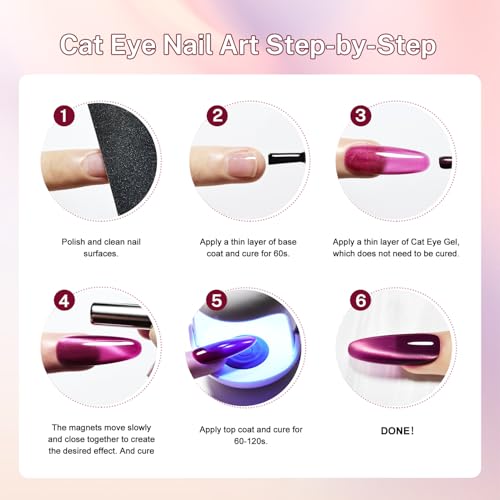 Cat Eye Nail Art Step-by-Step

1

Polish and clean nail surfaces.

2

Apply a thin layer of base coat and cure for 60s.

3

Apply a thin layer of Cat Eye Gel, which does not need to be cured.

4

The magnets move slowly and close together to create the desired effect. And cure

5

Apply top coat and cure for 60-120s.

6

DONE!