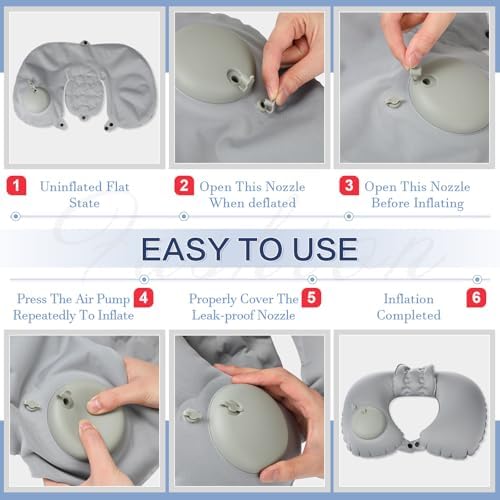 1 Uninflated Flat State

2 Open This Nozzle When deflated

3 Open This Nozzle Before Inflating

EASY TO USE

Press The Air Pump Repeatedly To Inflate 4

Properly Cover The Leak-proof Nozzle 5

Inflation Completed 6