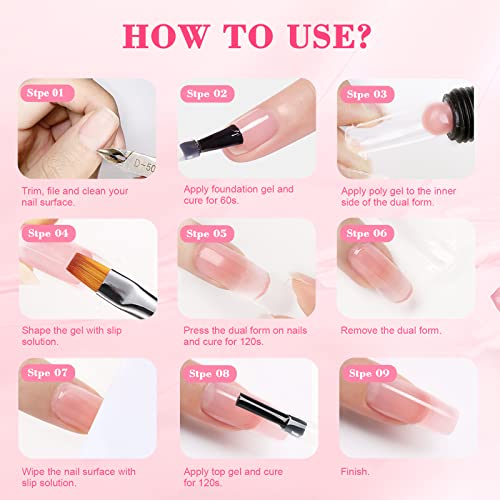 HOW TO USE?

Stpe 01
D-50
Trim, file and clean your nail surface.

Stpe 02
Apply foundation gel and cure for 60s.

Stpe 03
Apply poly gel to the inner side of the dual form.

Stpe 04
Shape the gel with slip solution.

Stpe 05
Press the dual form on nails and cure for 120s.

Stpe 06
Remove the dual form.

Stpe 07
Wipe the nail surface with slip solution.

Stpe 08
Apply top gel and cure for 120s.

Stpe 09
Finish.