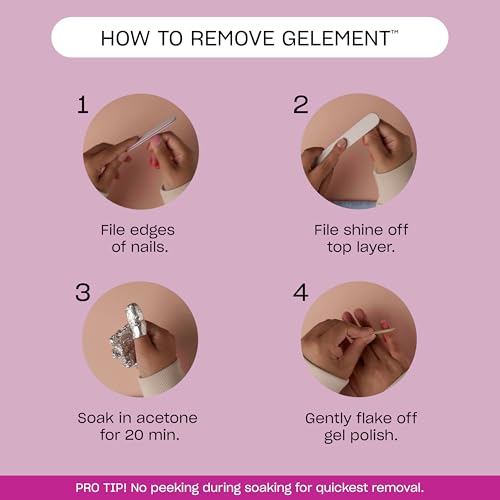 HOW TO REMOVE GELEMENT™

1

File edges of nails.

2

File shine off top layer.

3

Soak in acetone for 20 min.

4

Gently flake off gel polish.

PRO TIP! No peeking during soaking for quickest removal.