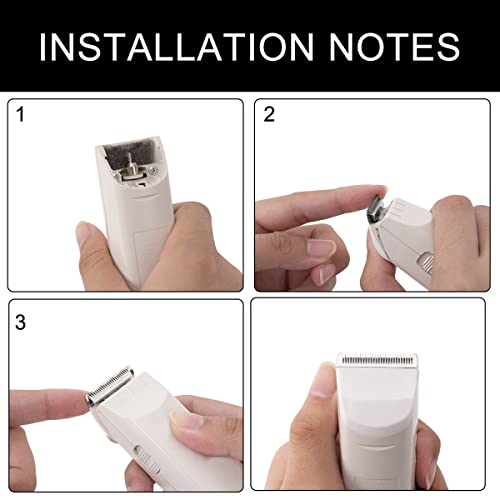 INSTALLATION NOTES

1

2

3