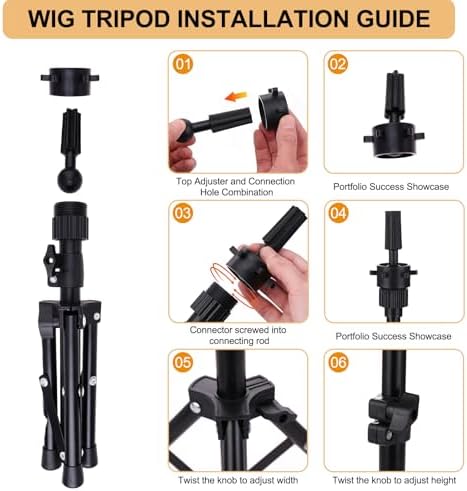 WIG TRIPOD INSTALLATION GUIDE

01

Top Adjuster and Connection Hole Combination

02

Portfolio Success Showcase

03

Connector screwed into connecting rod

04

Portfolio Success Showcase

05

Twist the knob to adjust width

06

Twist the knob to adjust height