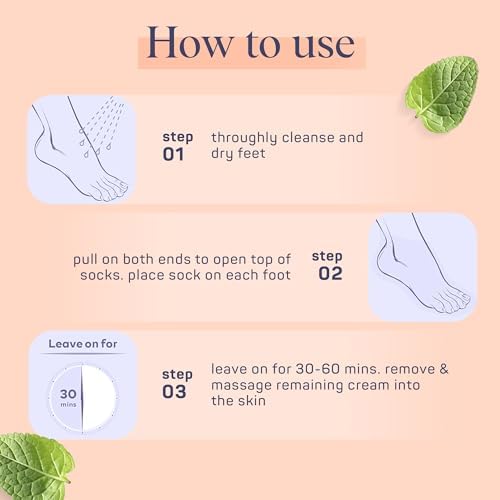 How to use

step 01 throughly cleanse and dry feet

pull on both ends to open top of socks. place sock on each foot step 02

Leave on for

30 mins

step 03 leave on for 30-60 mins. remove & massage remaining cream into the skin