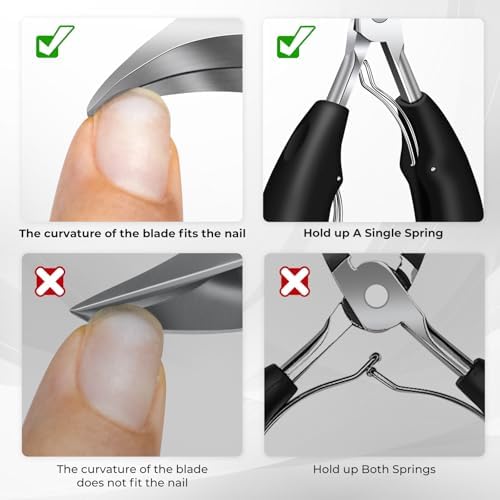 The curvature of the blade fits the nail

Hold up A Single Spring

The curvature of the blade does not fit the nail

Hold up Both Springs