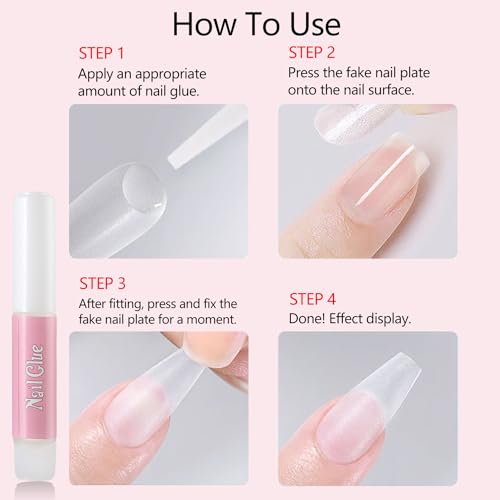 How To Use

STEP 1
Apply an appropriate amount of nail glue.

STEP 2
Press the fake nail plate onto the nail surface.

STEP 3
After fitting, press and fix the fake nail plate for a moment.

STEP 4
Done! Effect display.

Nail Glue