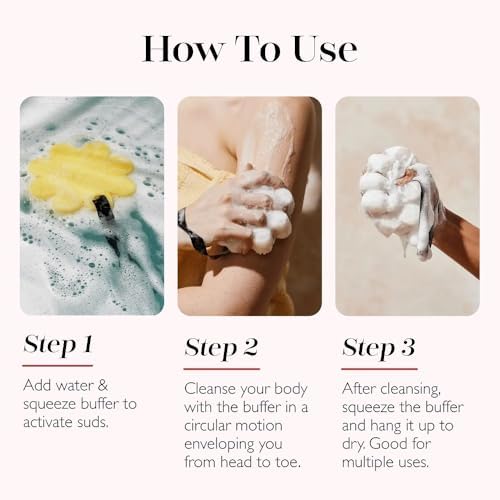 How To Use

Step 1

Add water & squeeze buffer to activate suds.

Step 2

Cleanse your body with the buffer in a circular motion enveloping you from head to toe.

Step 3

After cleansing, squeeze the buffer and hang it up to dry. Good for multiple uses.