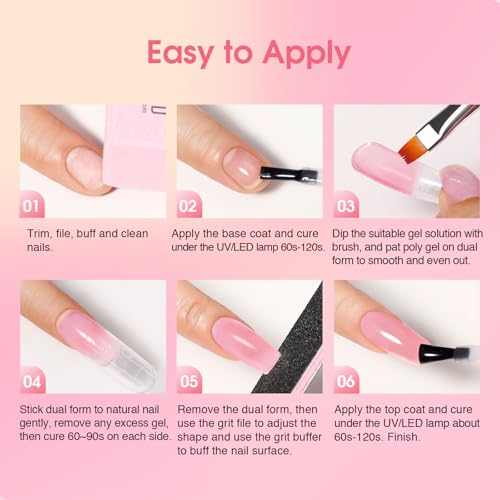 Easy to Apply

01

Trim, file, buff and clean nails.

02

Apply the base coat and cure under the UV/LED lamp 60s-120s.

03

Dip the suitable gel solution with brush, and pat poly gel on dual form to smooth and even out.

04

Stick dual form to natural nail gently, remove any excess gel, then cure 60~90s on each side.

05

Remove the dual form, then use the grit file to adjust the shape and use the grit buffer to buff the nail surface.

06

Apply the top coat and cure under the UV/LED lamp about 60s-120s. Finish.