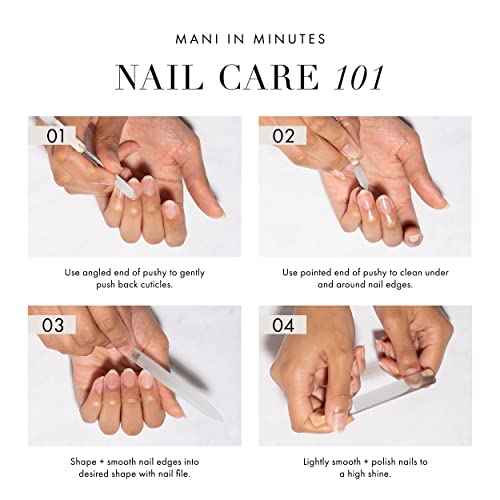 MANI IN MINUTES

NAIL CARE 101

01

Use angled end of pushy to gently push back cuticles.

02

Use pointed end of pushy to clean under and around nail edges.

03

Shape + smooth nail edges into desired shape with nail file.

04

Lightly smooth + polish nails to a high shine.