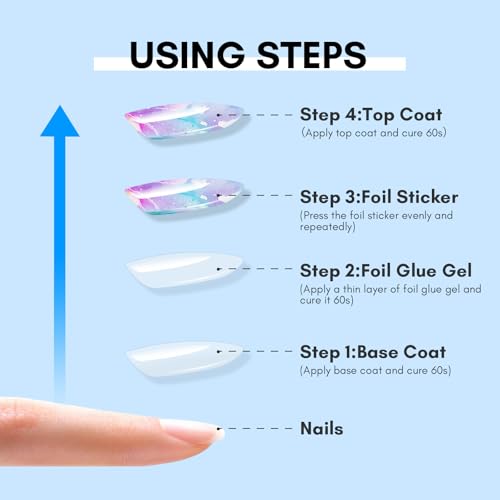 USING STEPS

Step 4:Top Coat
(Apply top coat and cure 60s)

Step 3:Foil Sticker
(Press the foil sticker evenly and repeatedly)

Step 2:Foil Glue Gel
(Apply a thin layer of foil glue gel and cure it 60s)

Step 1:Base Coat
(Apply base coat and cure 60s)

Nails