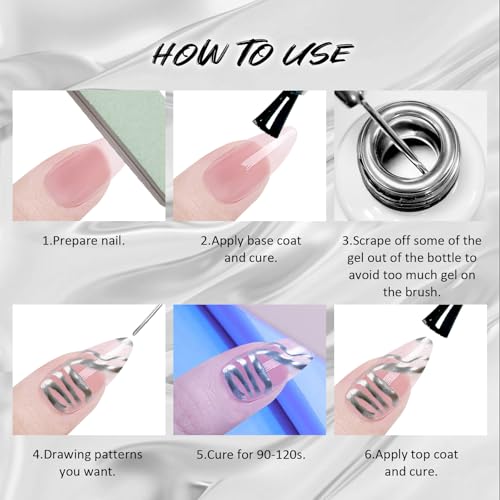 HOW TO USE

1.Prepare nail.

2.Apply base coat and cure.

3.Scrape off some of the gel out of the bottle to avoid too much gel on the brush.

4.Drawing patterns you want.

5.Cure for 90-120s.

6.Apply top coat and cure.