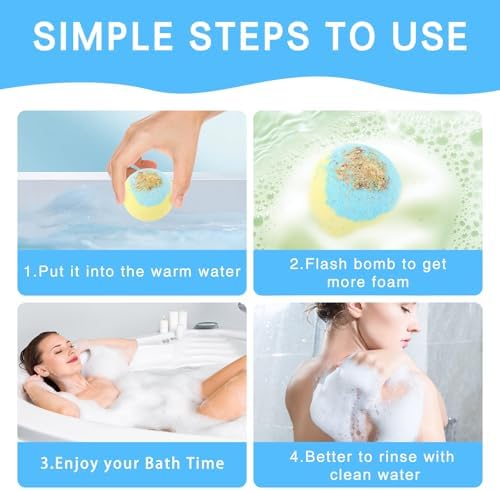 SIMPLE STEPS TO USE

1.Put it into the warm water

2.Flash bomb to get more foam

3.Enjoy your Bath Time

4.Better to rinse with clean water