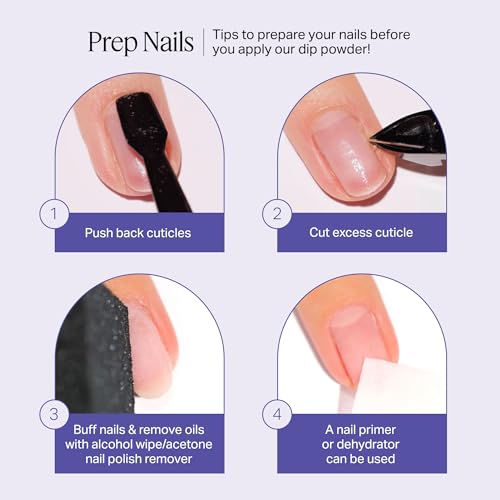 Prep Nails

Tips to prepare your nails before you apply our dip powder!

1

Push back cuticles

2

Cut excess cuticle

3

Buff nails & remove oils with alcohol wipe/acetone nail polish remover

4

A nail primer or dehydrator can be used