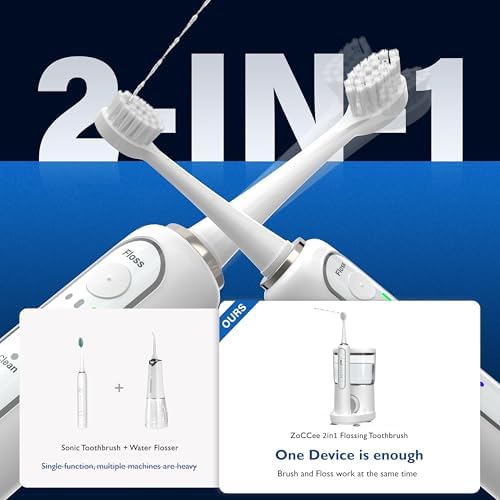 2-IN-1

Floss

Floss

clean

+

Sonic Toothbrush + Water Flosser

Single-function, multiple machines are heavy

OURS

ZoCCee 2in1 Flossing Toothbrush

One Device is enough

Brush and Floss work at the same time