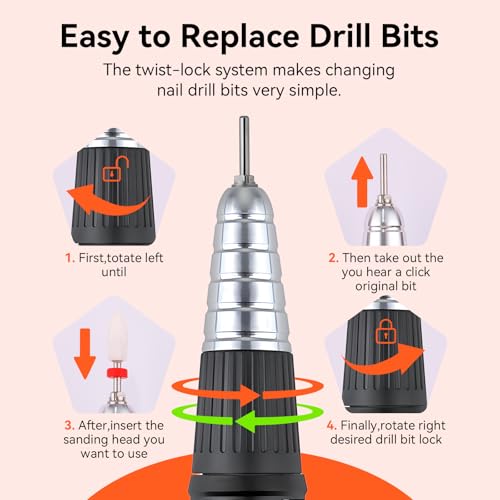 Easy to Replace Drill Bits

The twist-lock system makes changing nail drill bits very simple.

1. First,totate left until

2. Then take out the you hear a click original bit

3. After,insert the sanding head you want to use

4. Finally,rotate right desired drill bit lock