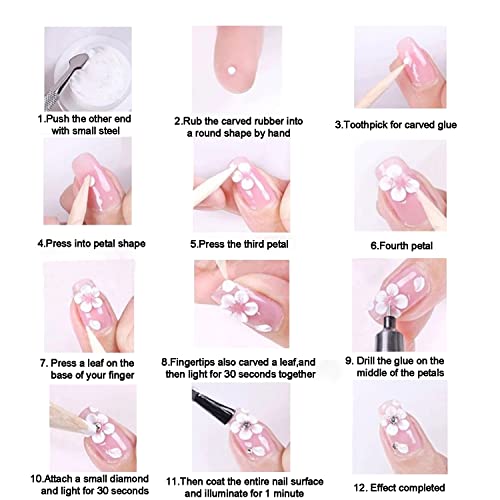 1.Push the other end with small steel

2.Rub the carved rubber into a round shape by hand

3.Toothpick for carved glue

4.Press into petal shape

5.Press the third petal

6.Fourth petal

7. Press a leaf on the base of your finger

8.Fingertips also carved a leaf,and then light for 30 seconds together

9. Drill the glue on the middle of the petals

10.Attach a small diamond and light for 30 seconds

11.Then coat the entire nail surface and illuminate for 1 minute

12. Effect completed