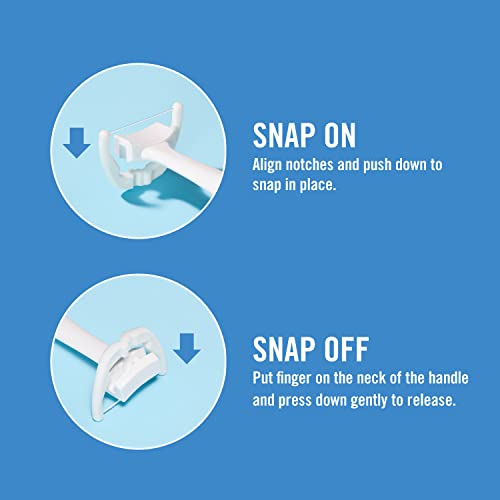 SNAP ON
Align notches and push down to snap in place.

SNAP OFF
Put finger on the neck of the handle and press down gently to release.