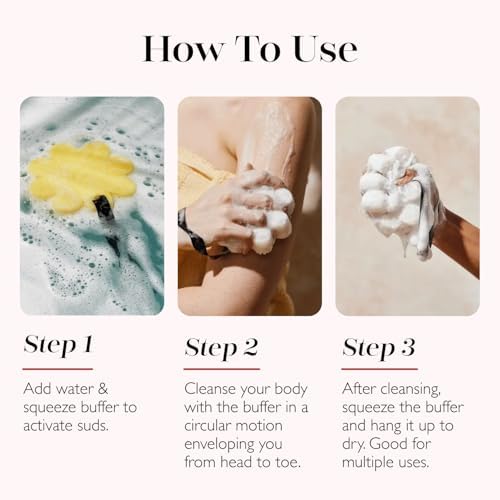 How To Use

Step 1

Add water & squeeze buffer to activate suds.

Step 2

Cleanse your body with the buffer in a circular motion enveloping you from head to toe.

Step 3

After cleansing, squeeze the buffer and hang it up to dry. Good for multiple uses.