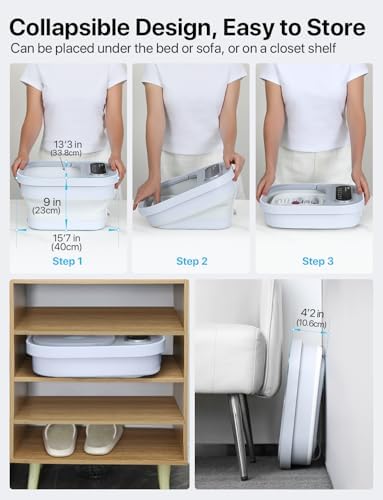 Collapsible Design, Easy to Store
Can be placed under the bed or sofa, or on a closet shelf

13'3 in
(33.8cm)

9 in
(23cm)

15'7 in
(40cm)

Step 1

Step 2

Step 3

4'2 in
(10.6cm)