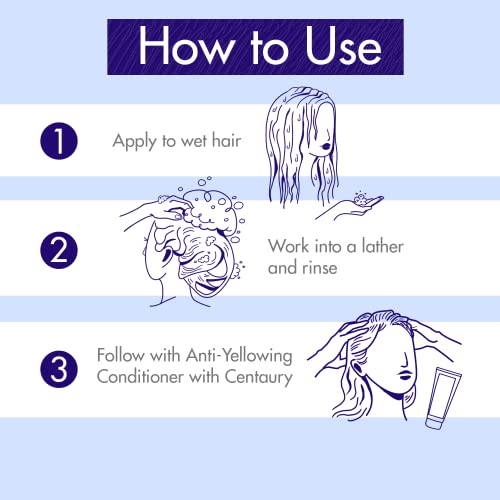 How to Use

1 Apply to wet hair

2 Work into a lather and rinse

3 Follow with Anti-Yellowing Conditioner with Centaury