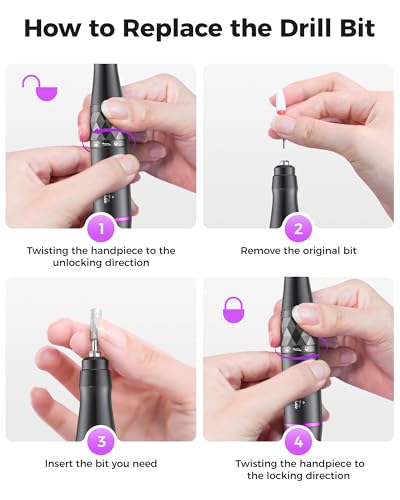 How to Replace the Drill Bit

1
Twisting the handpiece to the unlocking direction

2
Remove the original bit

3
Insert the bit you need

4
Twisting the handpiece to the locking direction