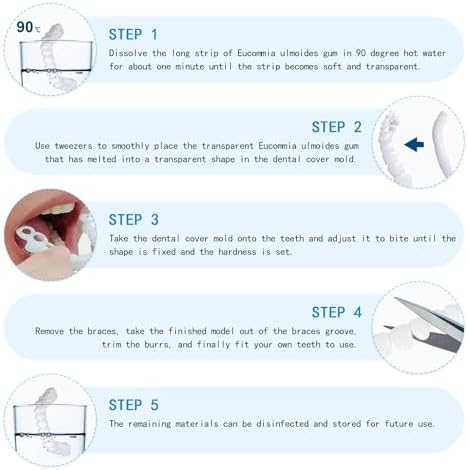 90℃

STEP 1
Dissolve the long strip of Eucommia ulmoides gum in 90 degree hot water for about one minute until the strip becomes soft and transparent.

STEP 2
Use tweezers to smoothly place the transparent Eucommia ulmoides gum that has melted into a transparent shape in the dental cover mold.

STEP 3
Take the dental cover mold onto the teeth and adjust it to bite until the shape is fixed and the hardness is set.

STEP 4
Remove the braces, take the finished model out of the braces groove, trim the burrs, and finally fit your own teeth to use.

STEP 5
The remaining materials can be disinfected and stored for future use.