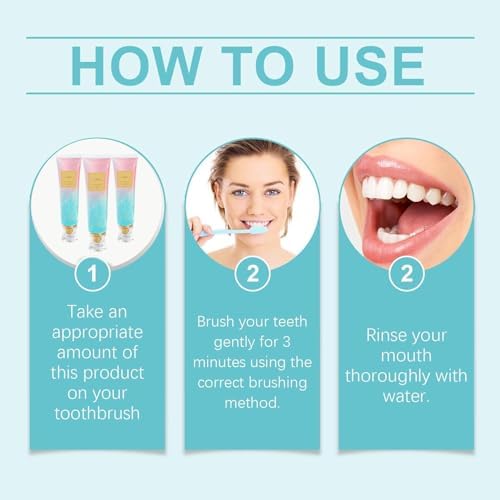 HOW TO USE

1

Take an appropriate amount of this product on your toothbrush

2

Brush your teeth gently for 3 minutes using the correct brushing method.

2

Rinse your mouth thoroughly with water.