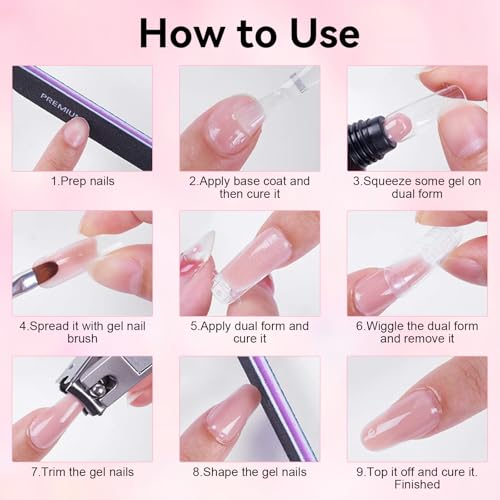 How to Use

PREMIUM

1.Prep nails

2.Apply base coat and then cure it

3.Squeeze some gel on dual form

4.Spread it with gel nail brush

5.Apply dual form and cure it

6.Wiggle the dual form and remove it

7.Trim the gel nails

8.Shape the gel nails

9.Top it off and cure it. Finished