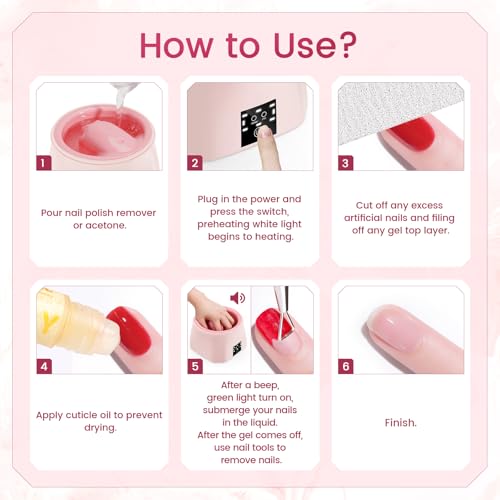 How to Use?

1

Pour nail polish remover or acetone.

2

Plug in the power and press the switch, preheating white light begins to heating.

3

Cut off any excess artificial nails and filing off any gel top layer.

4

Apply cuticle oil to prevent drying.

5

After a beep, green light turn on, submerge your nails in the liquid. After the gel comes off, use nail tools to remove nails.

6

Finish.