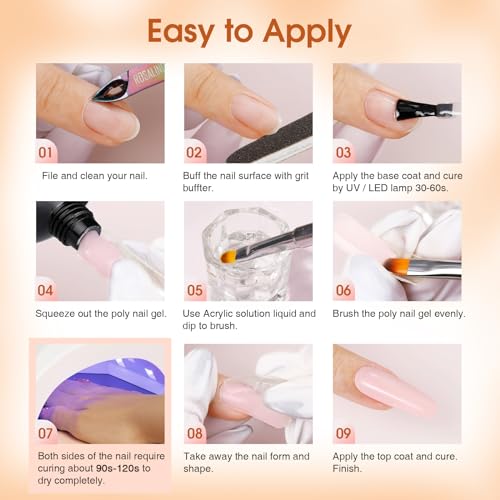 Easy to Apply

ROSALIND

01

File and clean your nail.

02

Buff the nail surface with grit buffter.

03

Apply the base coat and cure by UV / LED lamp 30-60s.

04

Squeeze out the poly nail gel.

05

Use Acrylic solution liquid and dip to brush.

06

Brush the poly nail gel evenly.

07

Both sides of the nail require curing about 90s-120s to dry completely.

08

Take away the nail form and shape.

09

Apply the top coat and cure. Finish.