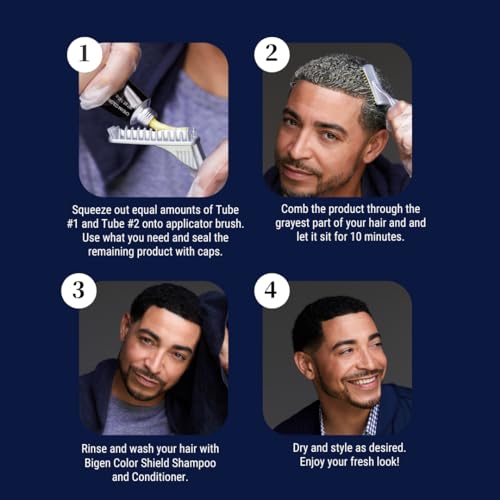 1

Squeeze out equal amounts of Tube #1 and Tube #2 onto applicator brush. Use what you need and seal the remaining product with caps.

2

Comb the product through the grayest part of your hair and and let it sit for 10 minutes.

3

Rinse and wash your hair with Bigen Color Shield Shampoo and Conditioner.

4

Dry and style as desired. Enjoy your fresh look!