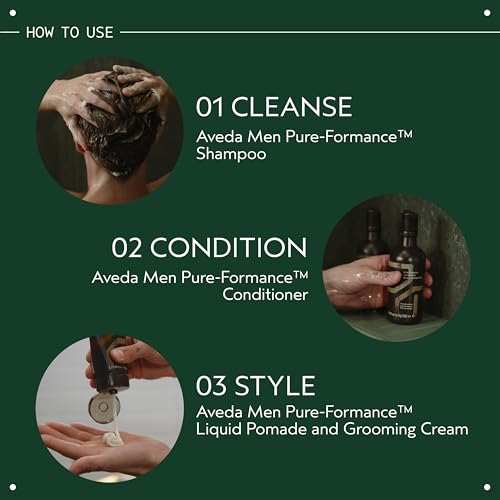 HOW TO USE

01 CLEANSE
Aveda Men Pure-Formance™ Shampoo

02 CONDITION
Aveda Men Pure-Formance™ Conditioner

03 STYLE
Aveda Men Pure-Formance™ Liquid Pomade and Grooming Cream