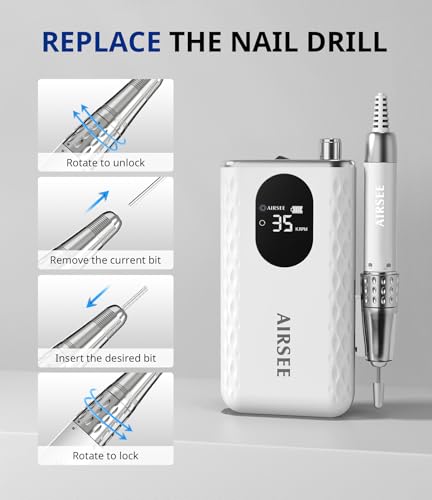 REPLACE THE NAIL DRILL

Rotate to unlock

Remove the current bit

Insert the desired bit

Rotate to lock

AIRSEE
35 KRPM

AIRSEE

AIRSEE