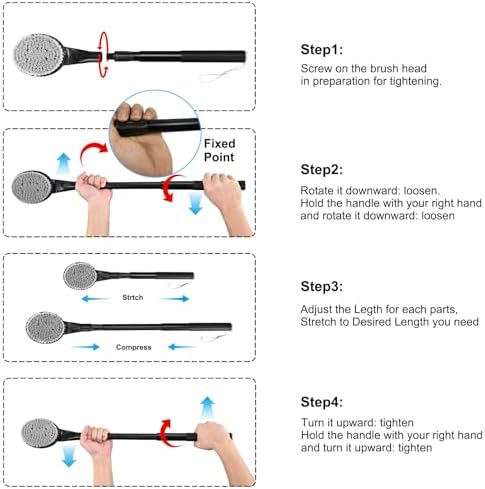 Step1:
Screw on the brush head in preparation for tightening.

Fixed Point

Step2:
Rotate it downward: loosen.
Hold the handle with your right hand and rotate it downward: loosen

Strtch

Compress

Step3:
Adjust the Legth for each parts, Stretch to Desired Length you need

Step4:
Turn it upward: tighten
Hold the handle with your right hand and turn it upward: tighten