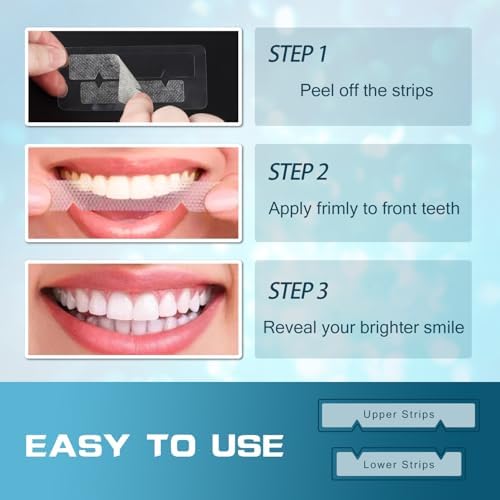 STEP 1
Peel off the strips

STEP 2
Apply frimly to front teeth

STEP 3
Reveal your brighter smile

EASY TO USE

Upper Strips

Lower Strips