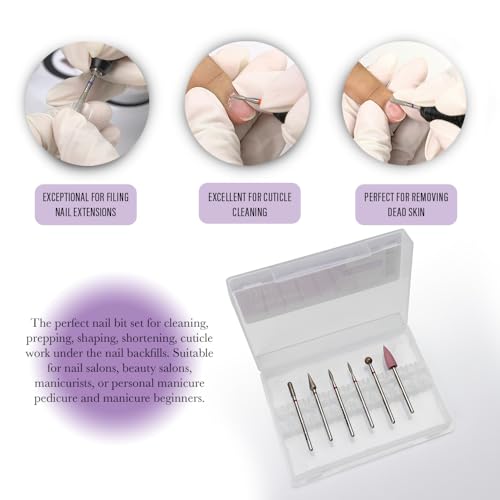 EXCEPTIONAL FOR FILING NAIL EXTENSIONS

EXCELLENT FOR CUTICLE CLEANING

PERFECT FOR REMOVING DEAD SKIN

The perfect nail bit set for cleaning, prepping, shaping, shortening, cuticle work under the nail backfills. Suitable for nail salons, beauty salons, manicurists, or personal manicure pedicure and manicure beginners.