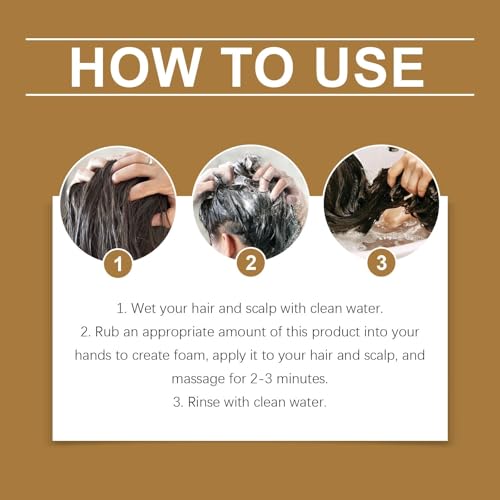 HOW TO USE

1

2

3

1. Wet your hair and scalp with clean water.
2. Rub an appropriate amount of this product into your hands to create foam, apply it to your hair and scalp, and massage for 2-3 minutes.
3. Rinse with clean water.