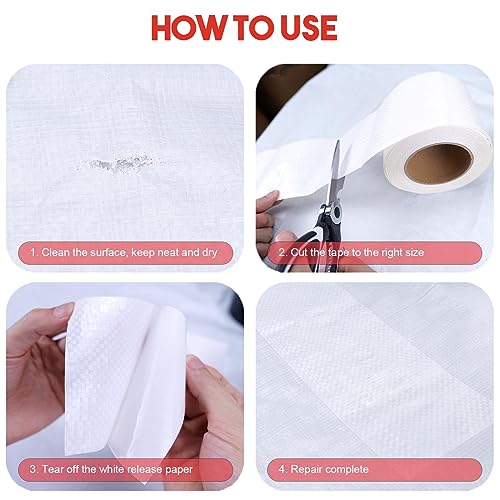 HOW TO USE

1. Clean the surface, keep neat and dry

2. Cut the tape to the right size

3. Tear off the white release paper

4. Repair complete