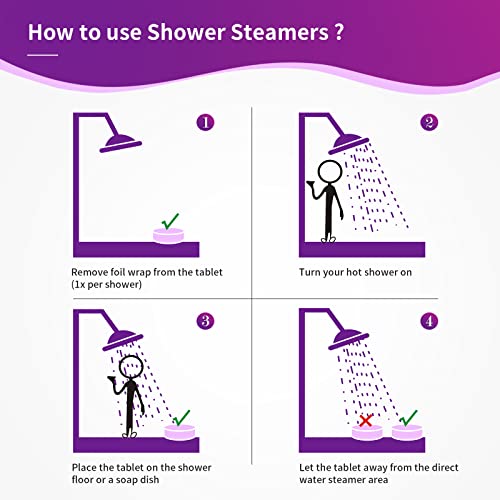 How to use Shower Steamers ?

1

Remove foil wrap from the tablet (1x per shower)

2

Turn your hot shower on

3

Place the tablet on the shower floor or a soap dish

4

Let the tablet away from the direct water steamer area