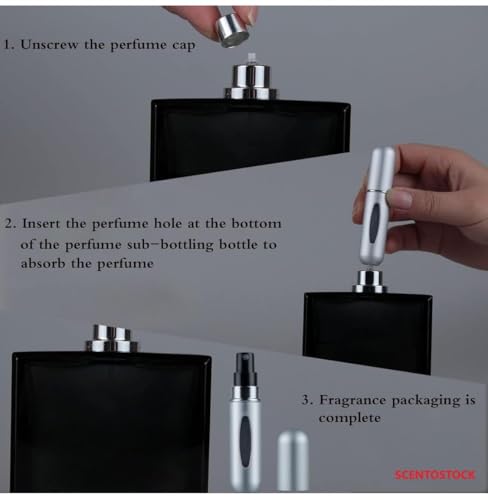 1. Unscrew the perfume cap

2. Insert the perfume hole at the bottom of the perfume sub-bottling bottle to absorb the perfume

3. Fragrance packaging is complete

SCENTOSTOCK