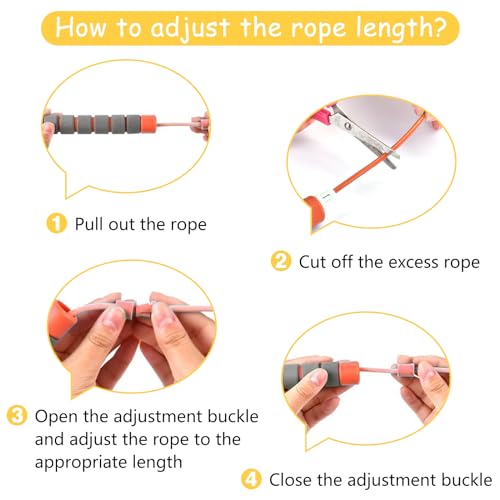 How to adjust the rope length?

1 Pull out the rope

2 Cut off the excess rope

3 Open the adjustment buckle and adjust the rope to the appropriate length

4 Close the adjustment buckle