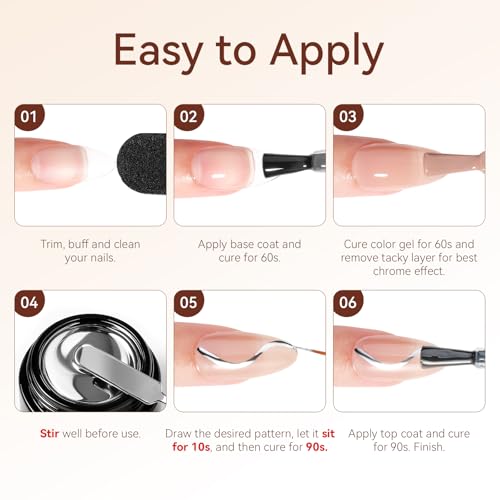 Easy to Apply

01

Trim, buff and clean your nails.

02

Apply base coat and cure for 60s.

03

Cure color gel for 60s and remove tacky layer for best chrome effect.

04

Stir well before use.

05

Draw the desired pattern, let it sit for 10s, and then cure for 90s.

06

Apply top coat and cure for 90s. Finish.