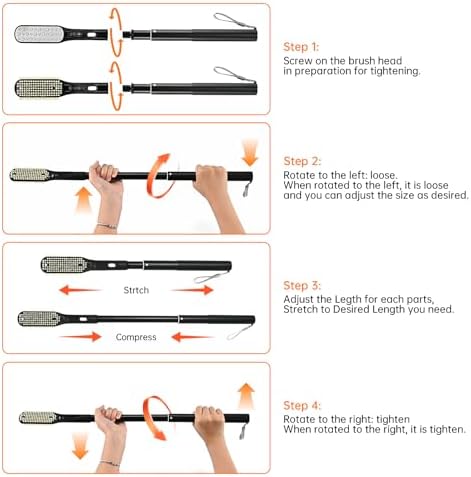 Step 1:
Screw on the brush head in preparation for tightening.

Step 2:
Rotate to the left: loose.
When rotated to the left, it is loose and you can adjust the size as desired.

Strtch

Compress

Step 3:
Adjust the Legth for each parts,
Stretch to Desired Length you need.

Step 4:
Rotate to the right: tighten
When rotated to the right, it is tighten.