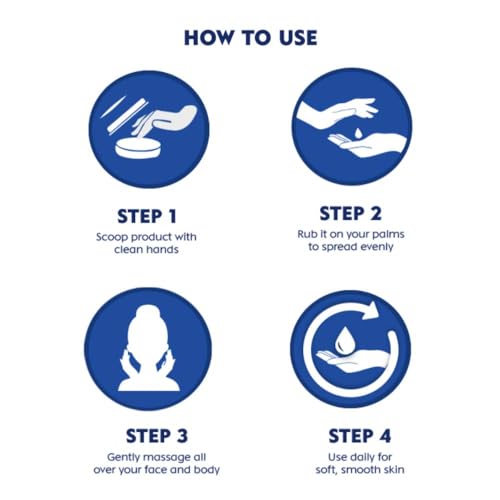 HOW TO USE

STEP 1
Scoop product with clean hands

STEP 2
Rub it on your palms to spread evenly

STEP 3
Gently massage all over your face and body

STEP 4
Use daily for soft, smooth skin