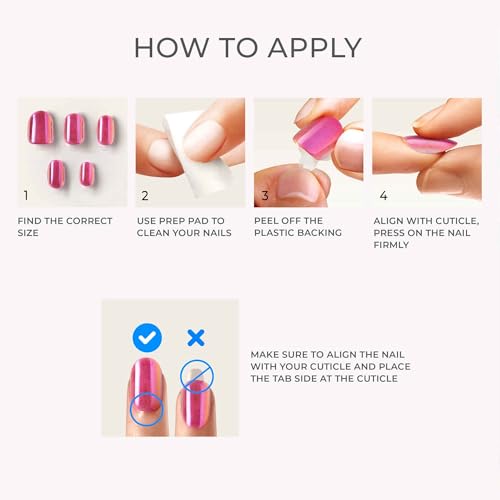 HOW TO APPLY

1

FIND THE CORRECT SIZE

2

USE PREP PAD TO CLEAN YOUR NAILS

3

PEEL OFF THE PLASTIC BACKING

4

ALIGN WITH CUTICLE, PRESS ON THE NAIL FIRMLY

MAKE SURE TO ALIGN THE NAIL WITH YOUR CUTICLE AND PLACE THE TAB SIDE AT THE CUTICLE