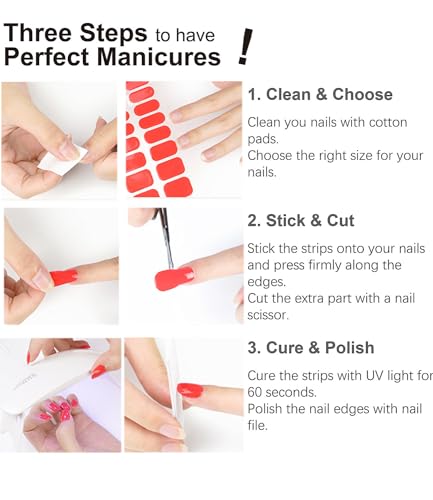 Three Steps to have Perfect Manicures !

1. Clean & Choose

Clean you nails with cotton pads.
Choose the right size for your nails.

2. Stick & Cut

Stick the strips onto your nails and press firmly along the edges.
Cut the extra part with a nail scissor.

3. Cure & Polish

Cure the strips with UV light for 60 seconds.
Polish the nail edges with nail file.