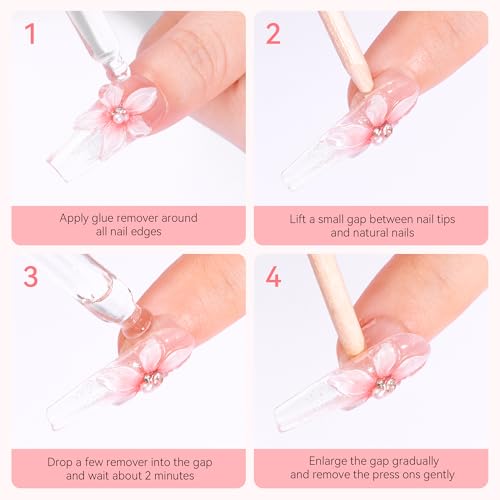 1

Apply glue remover around all nail edges

2

Lift a small gap between nail tips and natural nails

3

Drop a few remover into the gap and wait about 2 minutes

4

Enlarge the gap gradually and remove the press ons gently