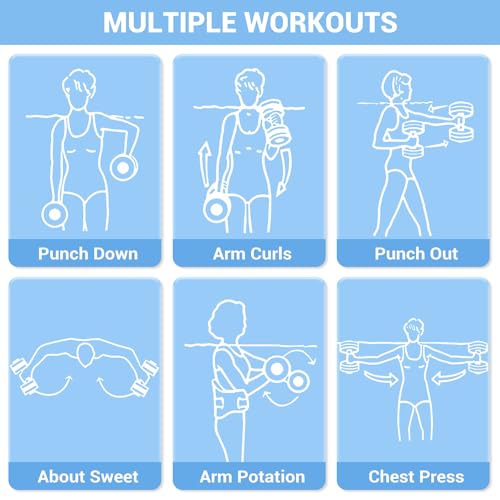 MULTIPLE WORKOUTS

Punch Down

Arm Curls

Punch Out

About Sweet

Arm Potation

Chest Press