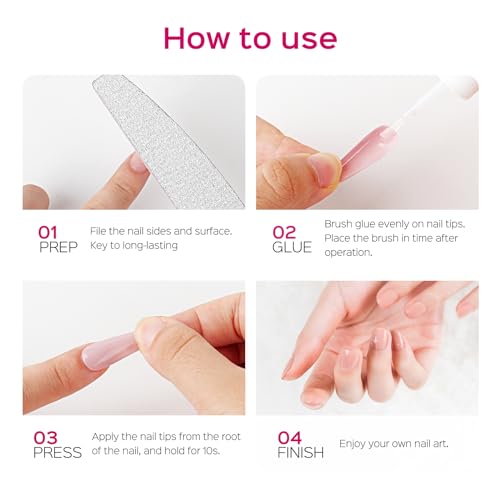 How to use

01
PREP

File the nail sides and surface. Key to long-lasting

02
GLUE

Brush glue evenly on nail tips. Place the brush in time after operation.

03
PRESS

Apply the nail tips from the root of the nail, and hold for 10s.

04
FINISH

Enjoy your own nail art.